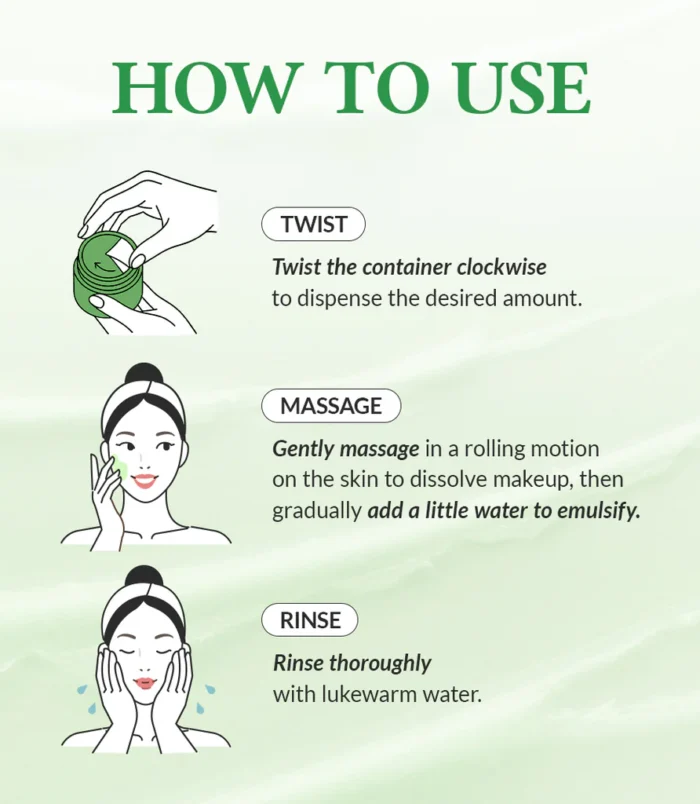 HOW TO USE

TWIST

Twist the container clockwise to dispense the desired amount.

MASSAGE

Gently massage in a rolling motion on the skin to dissolve makeup, then gradually add a little water to emulsify.

RINSE

Rinse thoroughly with lukewarm water.