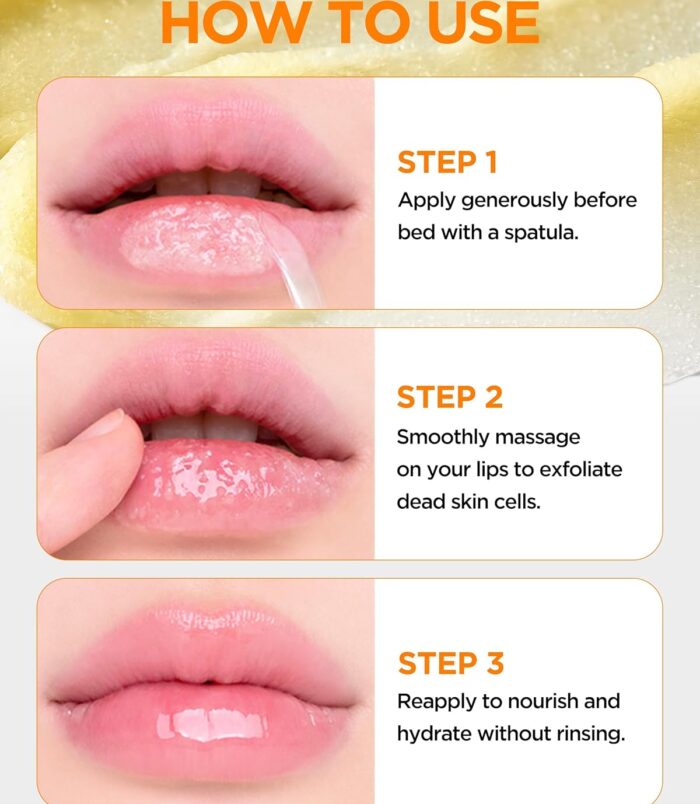 HOW TO USE

STEP 1
Apply generously before bed with a spatula.

STEP 2
Smoothly massage on your lips to exfoliate dead skin cells.

STEP 3
Reapply to nourish and hydrate without rinsing.